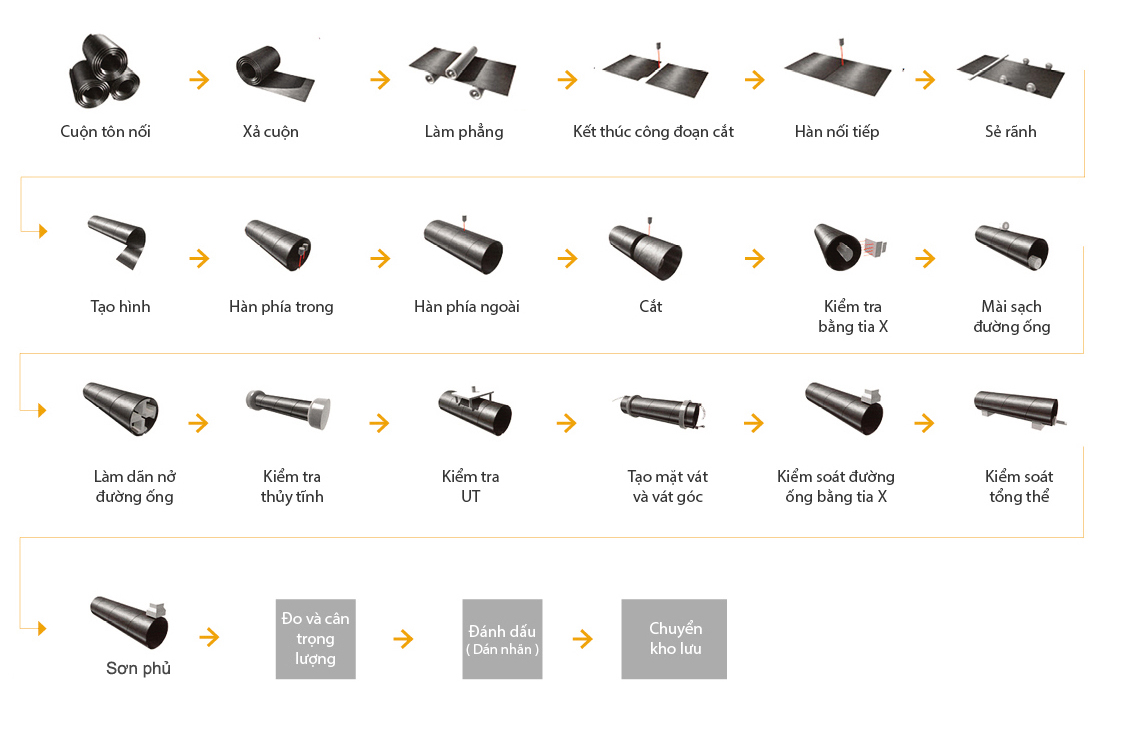 Cuộn tôn nối

Xả cuộn

Làm phẳng

Kết thúc công đoạn cắt

Hàn nối tiếp

Sẻ rãnh

Tạo hình

Hàn phía trong

Hàn phía ngoài

Cắt

Kiểm tra bằng tia X

Mài sạch đường ống

Làm dãn nở đường ống

Kiểm tra thủy tĩnh

Kiểm tra UT

Tạo mặt vát và vát góc

Kiểm soát đường ống bằng tia X

Kiểm soát tổng thể

Sơn phủ

Đo và cân trọng lượng

Đánh dấu ( Dán nhãn )

Chuyển kho lưu